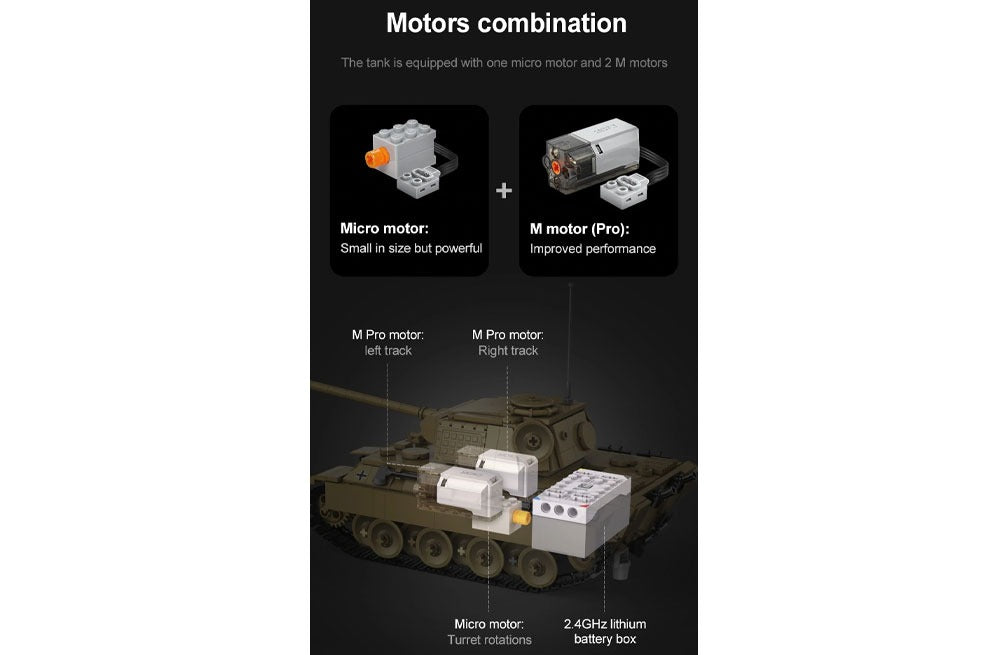 Motors combination

The tank is equipped with one micro motor and 2 M motors

Micro motor:
Small in size but powerful

+

M motor (Pro):
Improved performance

M Pro motor:
left track

M Pro motor:
Right track

Micro motor:
Turret rotations

2.4GHz lithium
battery box