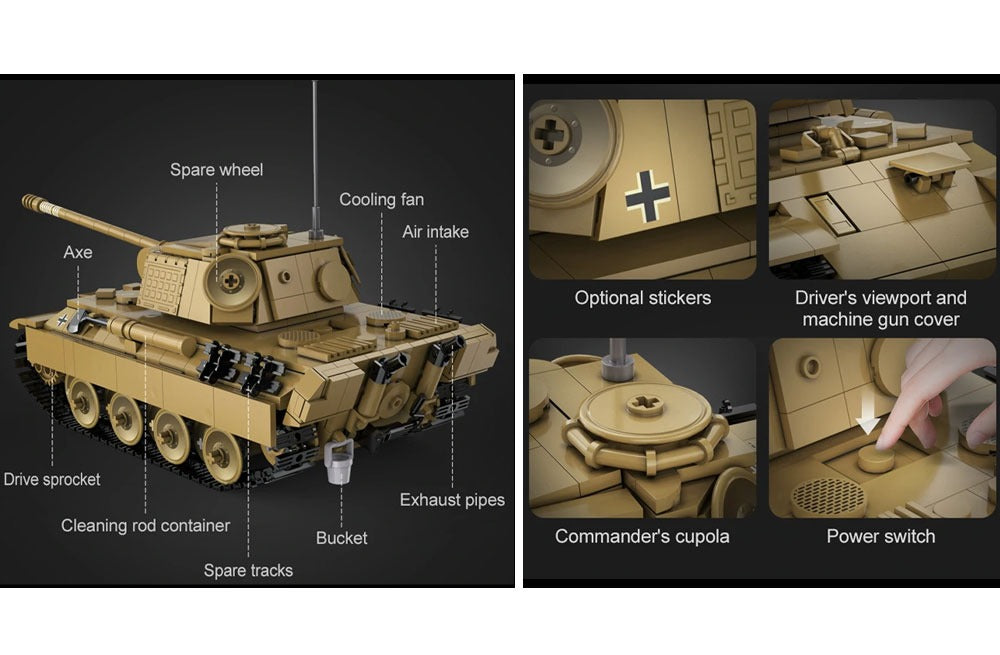 Spare wheel

Cooling fan

Air intake

Axe

Drive sprocket

Cleaning rod container

Spare tracks

Bucket

Exhaust pipes

Optional stickers

Driver's viewport and machine gun cover

Commander's cupola

Power switch