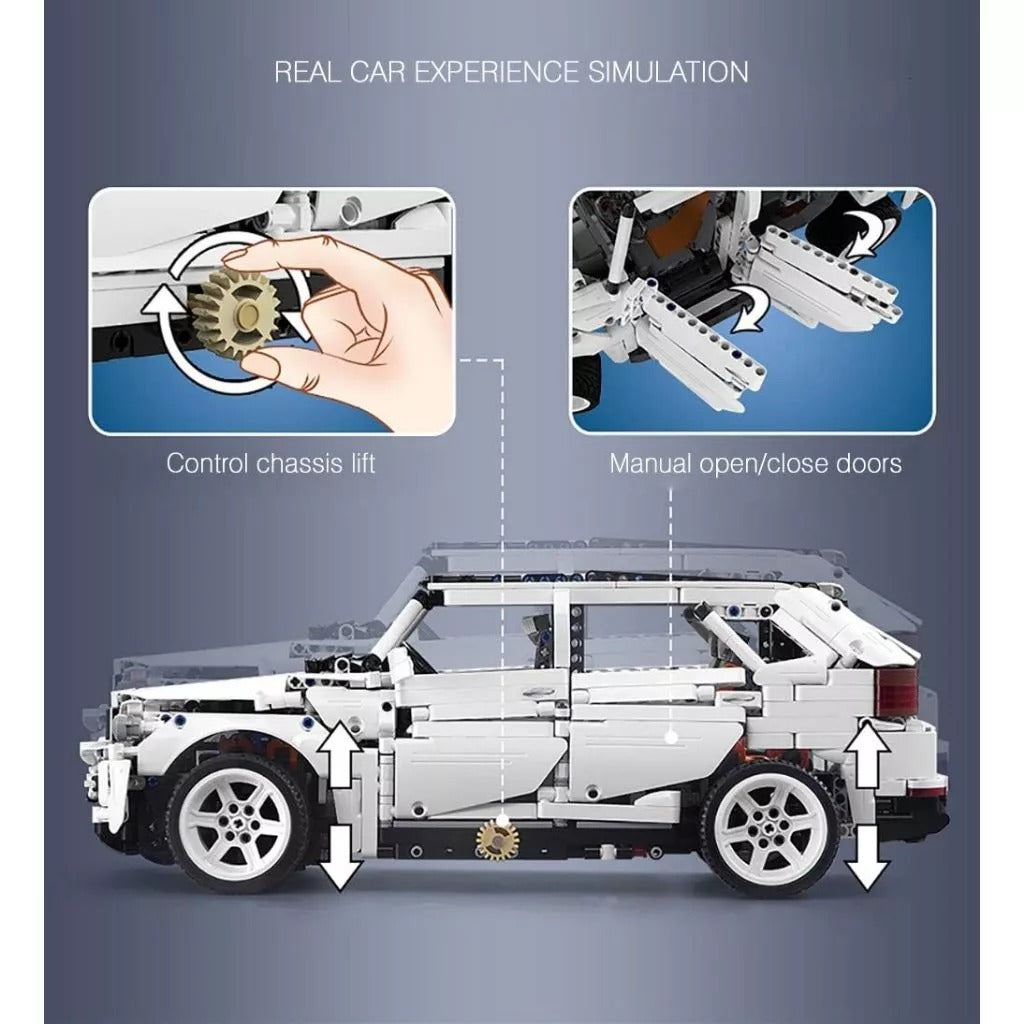 REAL CAR EXPERIENCE SIMULATION

Control chassis lift

Manual open/close doors