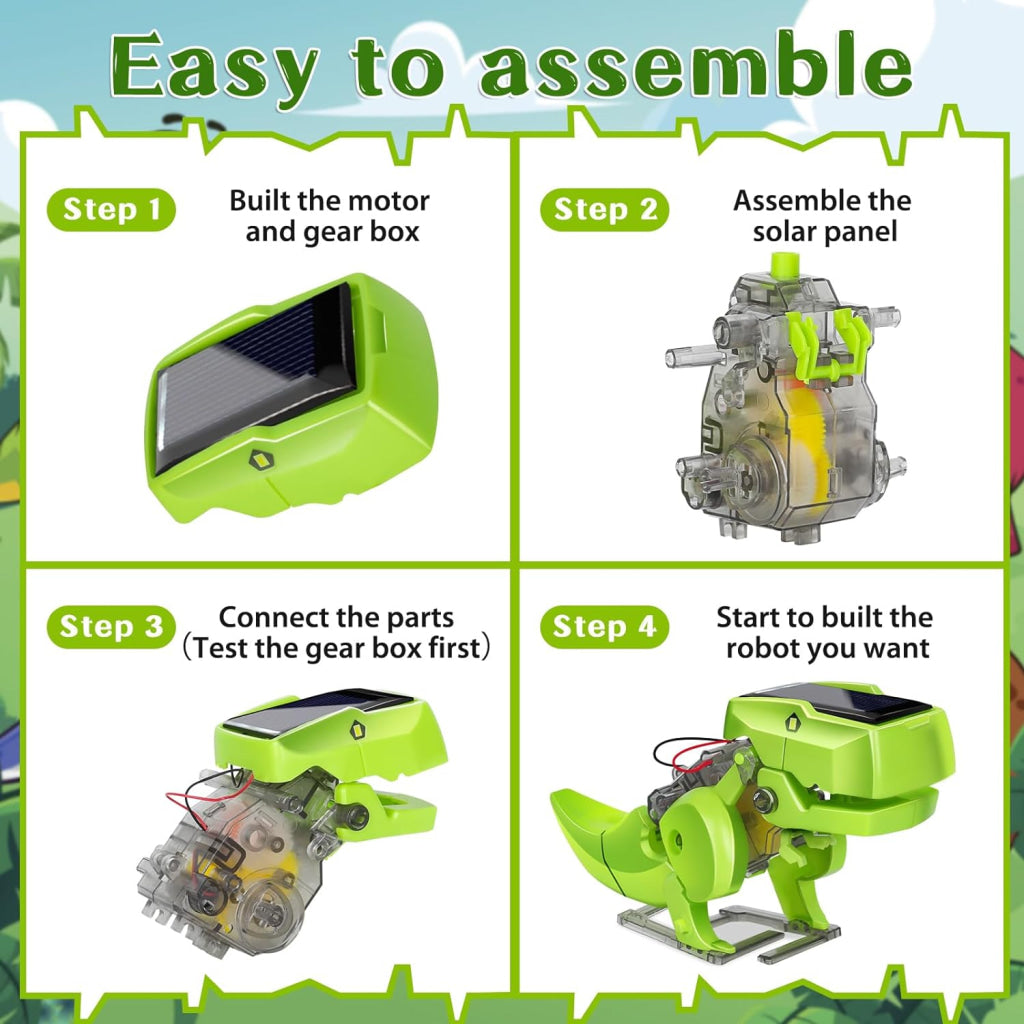 Easy to assemble

Step 1
Built the motor and gear box

Step 2
Assemble the solar panel

Step 3
Connect the parts (Test the gear box first)

Step 4
Start to built the robot you want