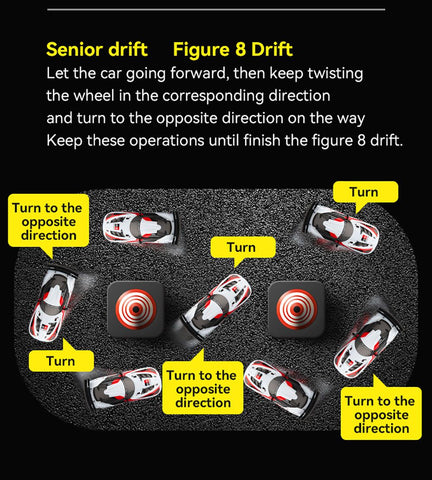 Senior drift Figure 8 Drift

Let the car going forward, then keep twisting the wheel in the corresponding direction and turn to the opposite direction on the way Keep these operations until finish the figure 8 drift.

Turn to the opposite direction

Turn

Turn

Turn

Turn to the opposite direction

Turn to the opposite direction