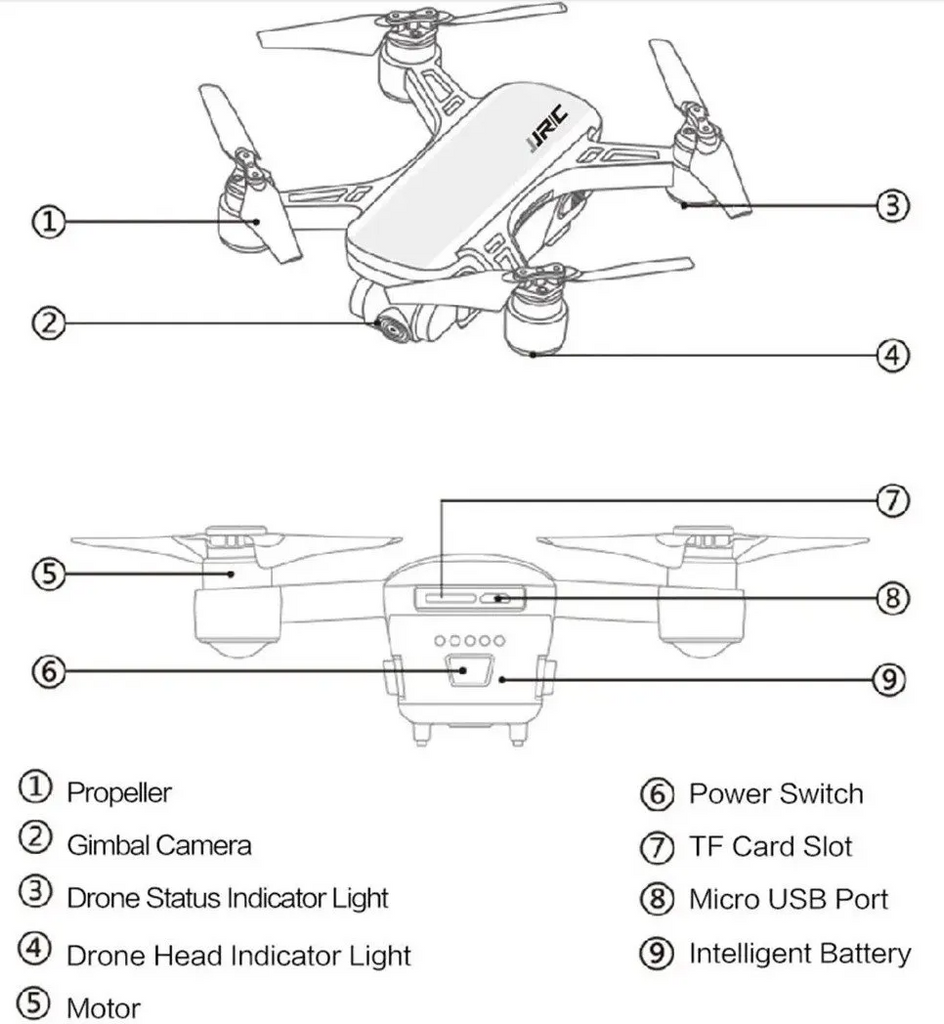 JJRC

①

③

②

④

⑦

⑤

⑧

⑥

⑨

① Propeller
② Gimbal Camera
③ Drone Status Indicator Light
④ Drone Head Indicator Light
⑤ Motor

⑥ Power Switch
⑦ TF Card Slot
⑧ Micro USB Port
⑨ Intelligent Battery