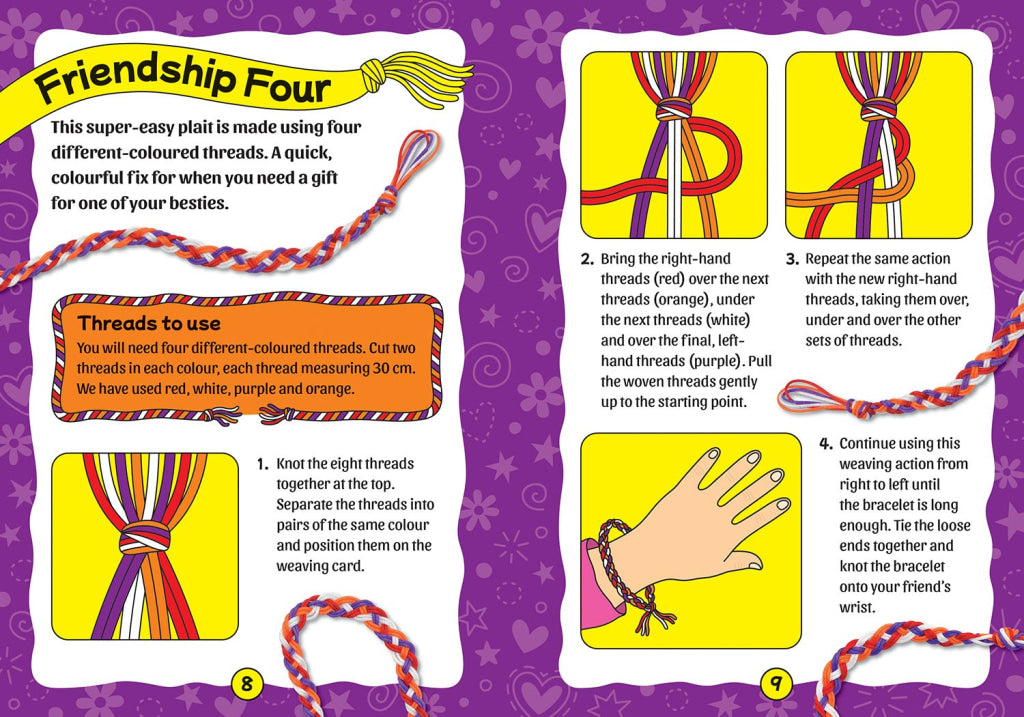 Friendship Four

This super-easy plait is made using four different-coloured threads. A quick, colourful fix for when you need a gift for one of your besties.

Threads to use

You will need four different-coloured threads. Cut two threads in each colour, each thread measuring 30 cm. We have used red, white, purple and orange.

1. Knot the eight threads together at the top. Separate the threads into pairs of the same colour and position them on the weaving card.

8

2. Bring the right-hand threads (red) over the next threads (orange), under the next threads (white) and over the final, left-hand threads (purple). Pull the woven threads gently up to the starting point.

3. Repeat the same action with the new right-hand threads, taking them over, under and over the other sets of threads.

4. Continue using this weaving action from right to left until the bracelet is long enough. Tie the loose ends together and knot the bracelet onto your friend's wrist.

9