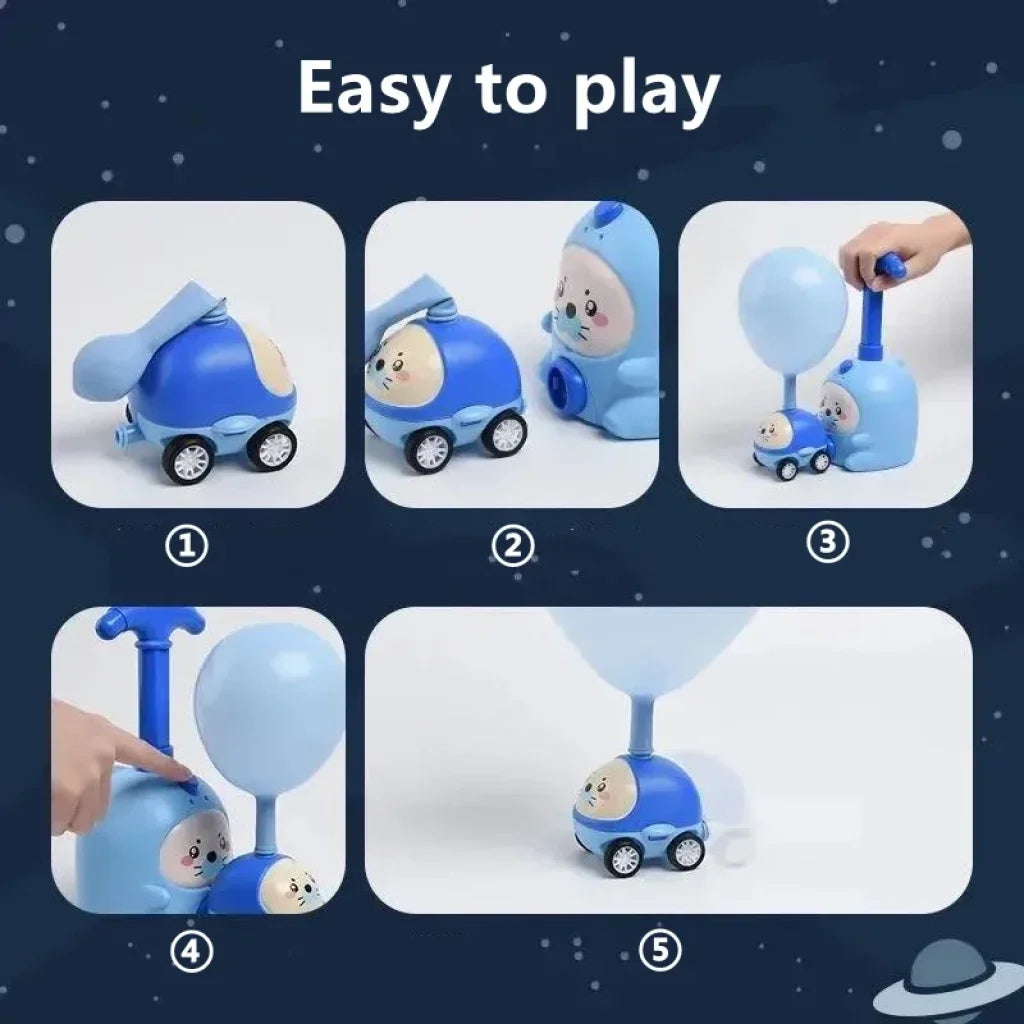 Easy to play

①

②

③

④

⑤