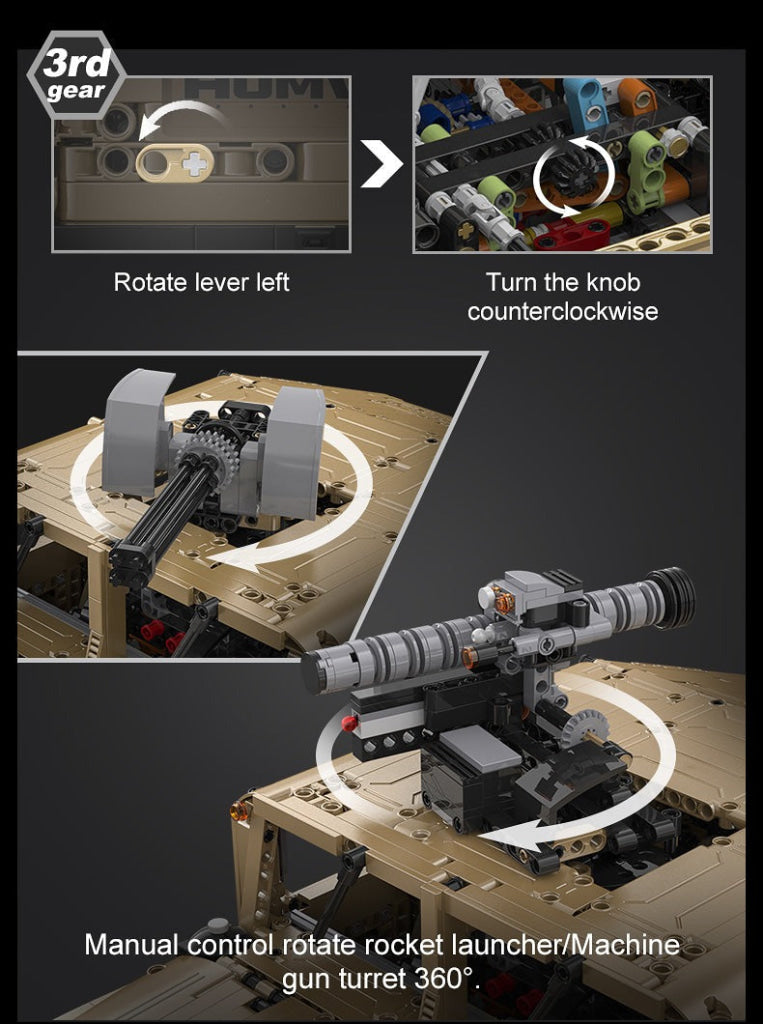 3rd gear

HUMV

Rotate lever left

Turn the knob counterclockwise

Manual control rotate rocket launcher/Machine gun turret 360°.