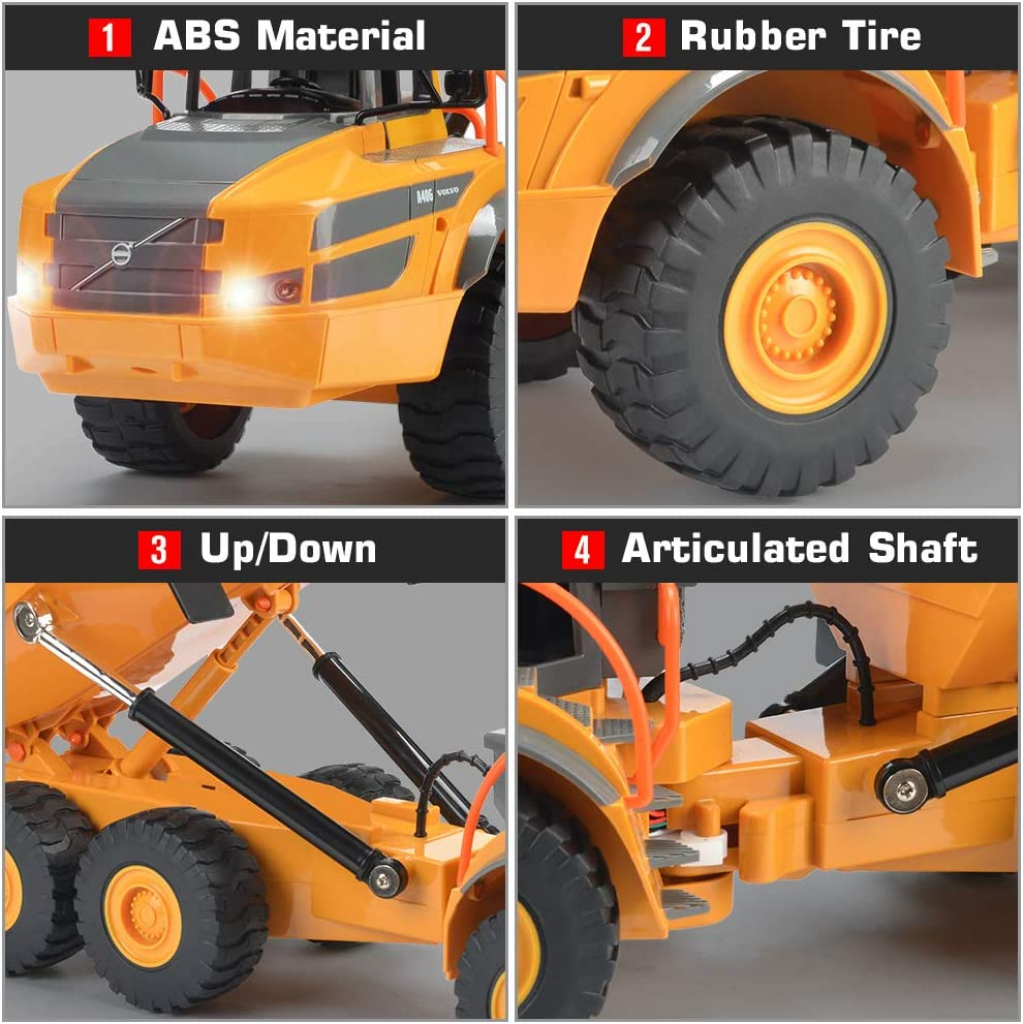 1 ABS Material

A40G VOLVO

2 Rubber Tire

3 Up/Down

4 Articulated Shaft