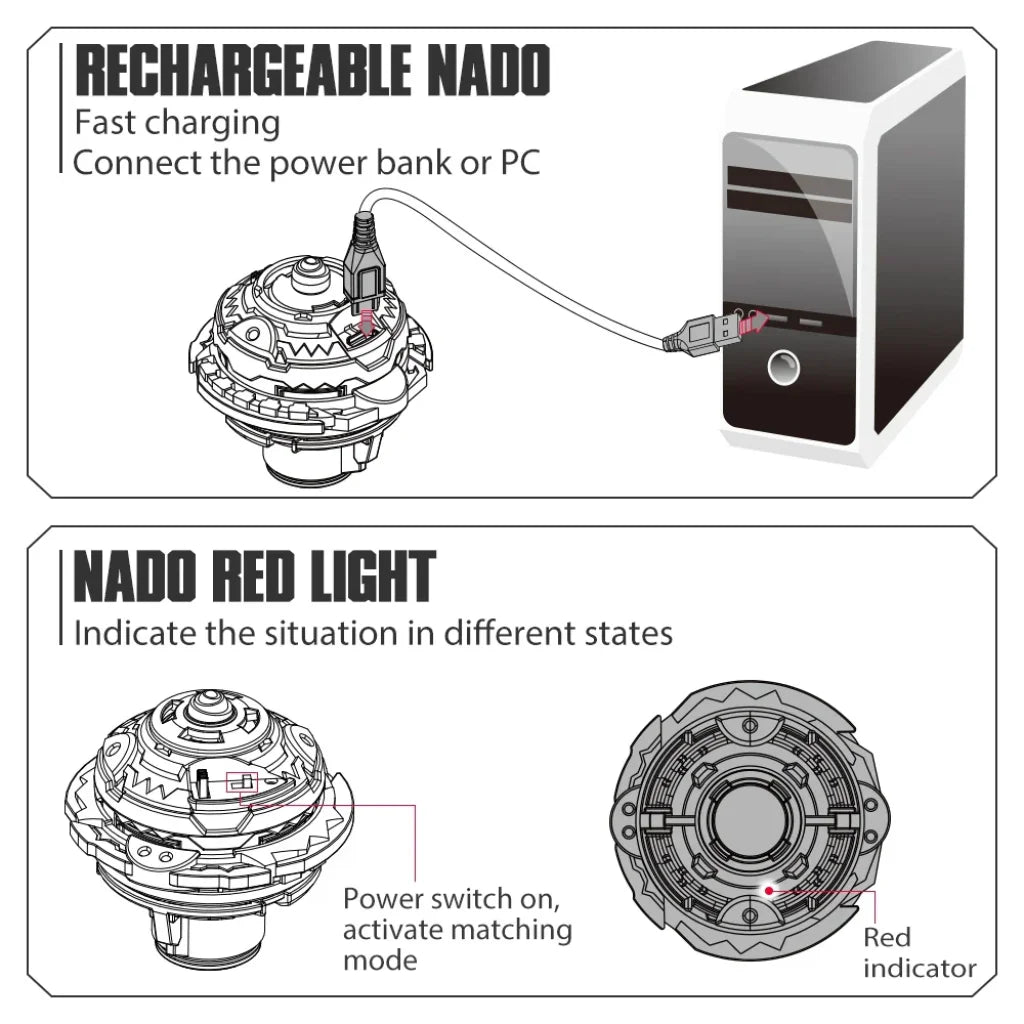 RECHARGEABLE NADO
Fast charging
Connect the power bank or PC

NADO RED LIGHT
Indicate the situation in different states

Power switch on, activate matching mode

Red indicator