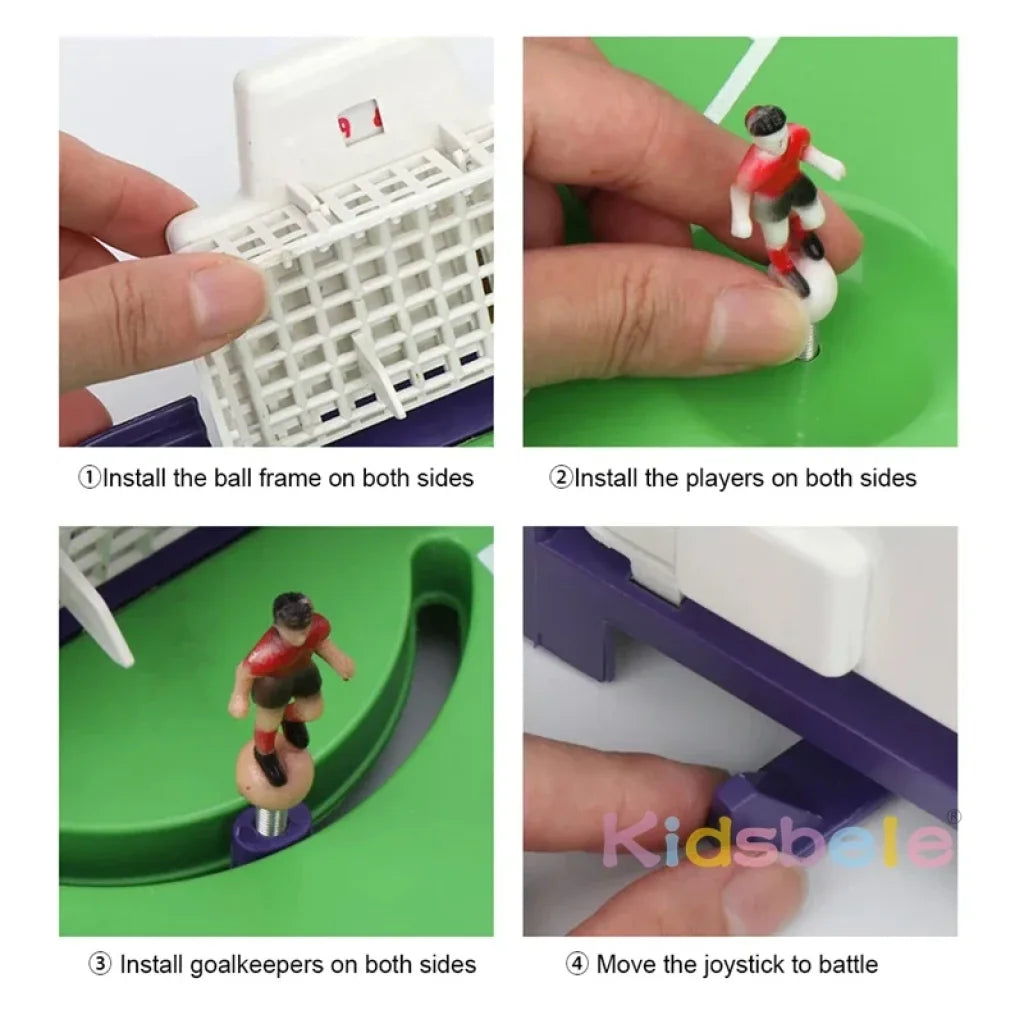 ①Install the ball frame on both sides

②Install the players on both sides

③ Install goalkeepers on both sides

Kidsbele®

④ Move the joystick to battle