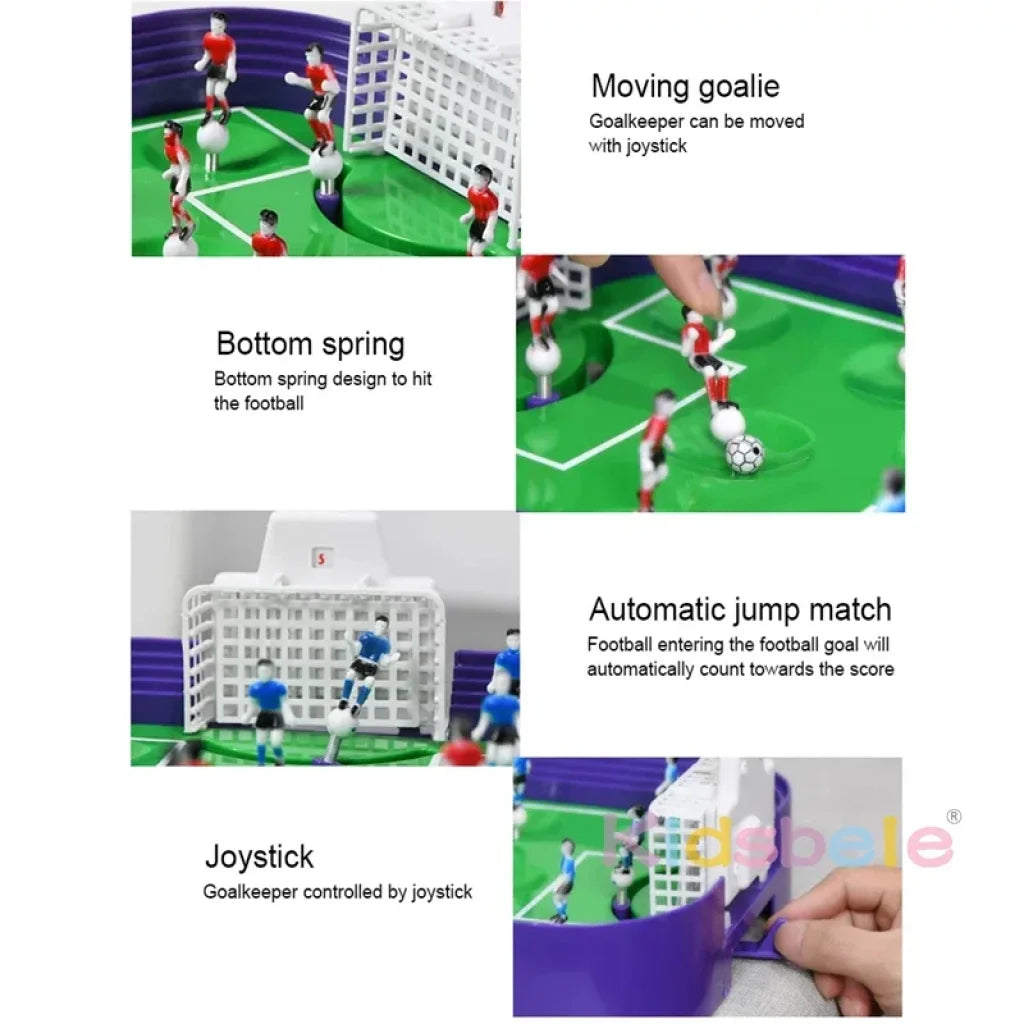 Moving goalie
Goalkeeper can be moved with joystick

Bottom spring
Bottom spring design to hit the football

5

Automatic jump match
Football entering the football goal will automatically count towards the score

Joystick
Goalkeeper controlled by joystick

Kidsbele®