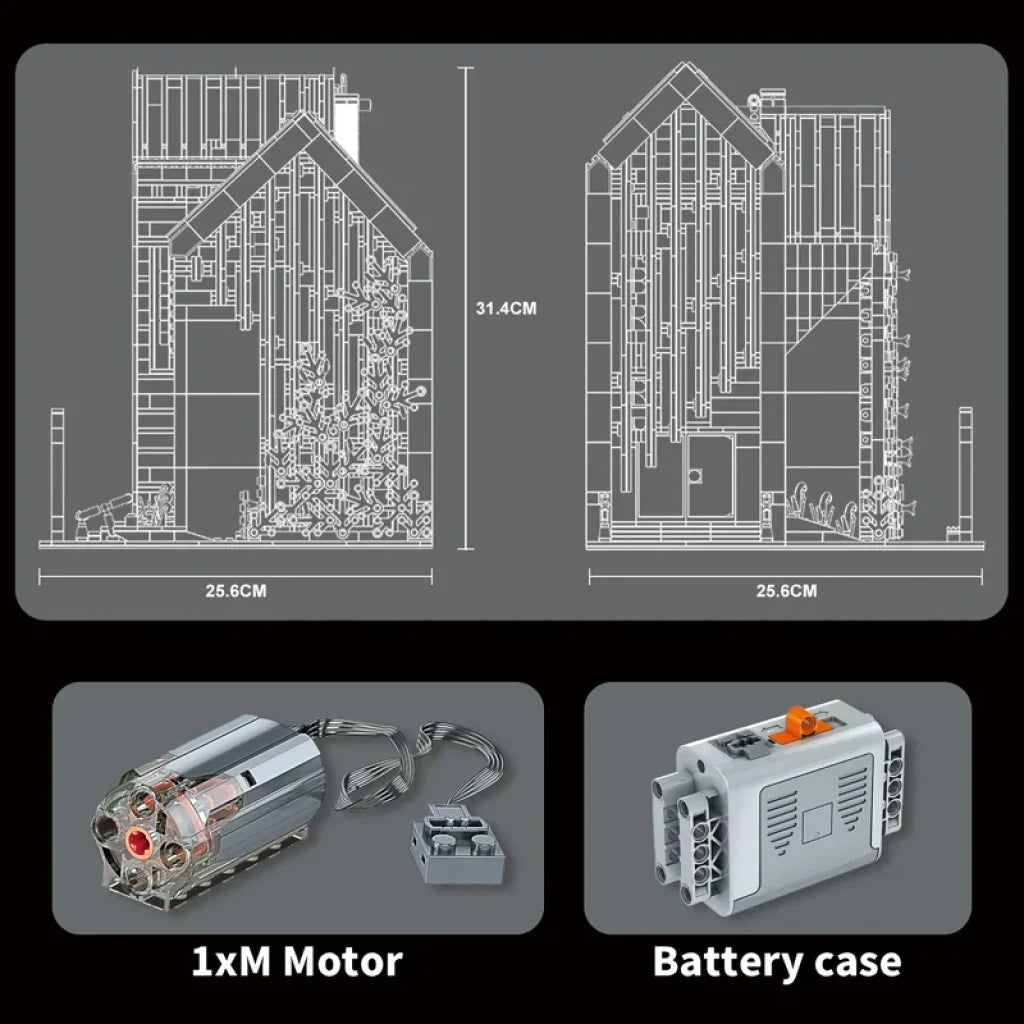 31.4CM

25.6CM

25.6CM

1xM Motor

Battery case