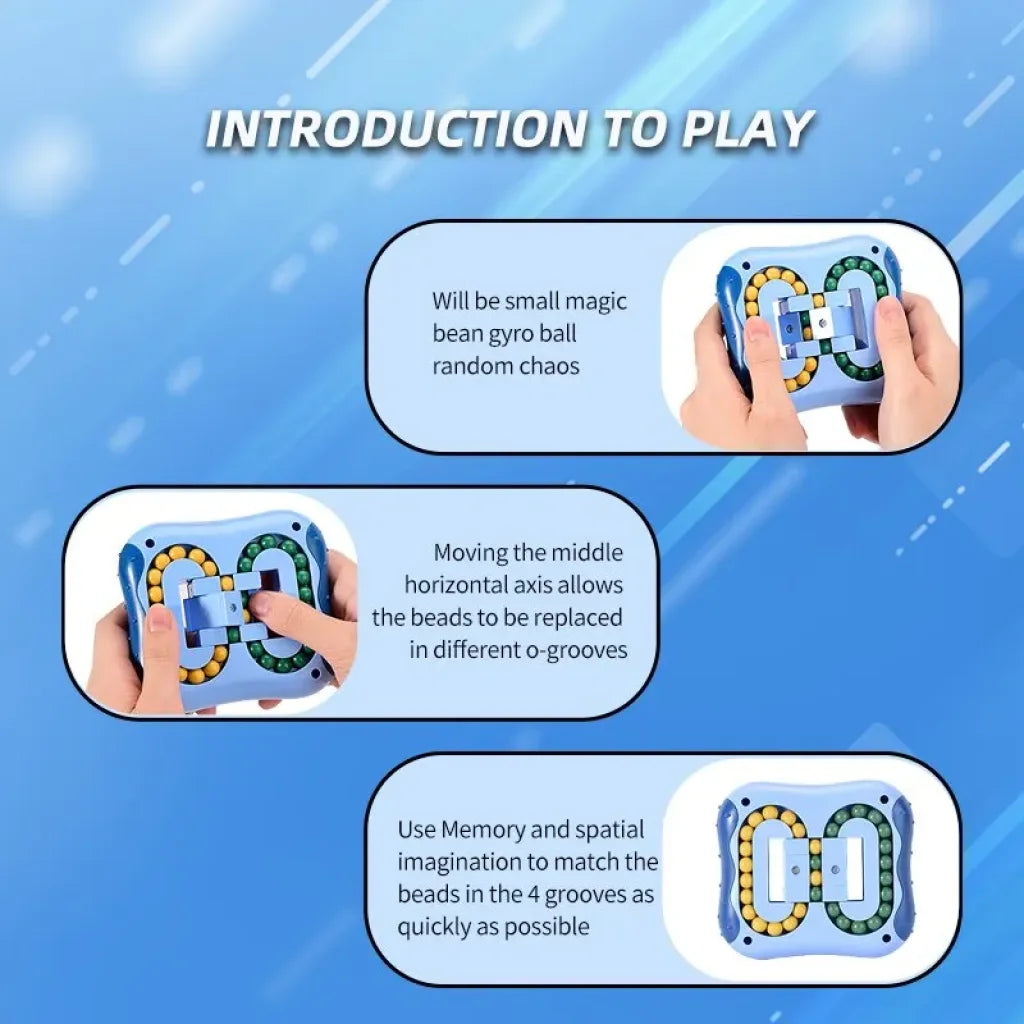 INTRODUCTION TO PLAY

Will be small magic bean gyro ball random chaos

Moving the middle horizontal axis allows the beads to be replaced in different o-grooves

Use Memory and spatial imagination to match the beads in the 4 grooves as quickly as possible